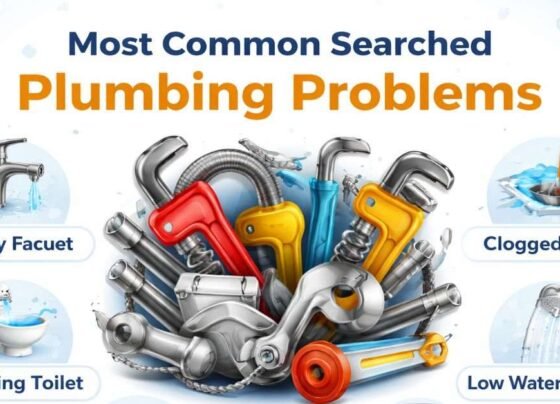 Most Common Searched
Plumbing Problems

y Facuet

Clogged

ing Toilet

Low Water